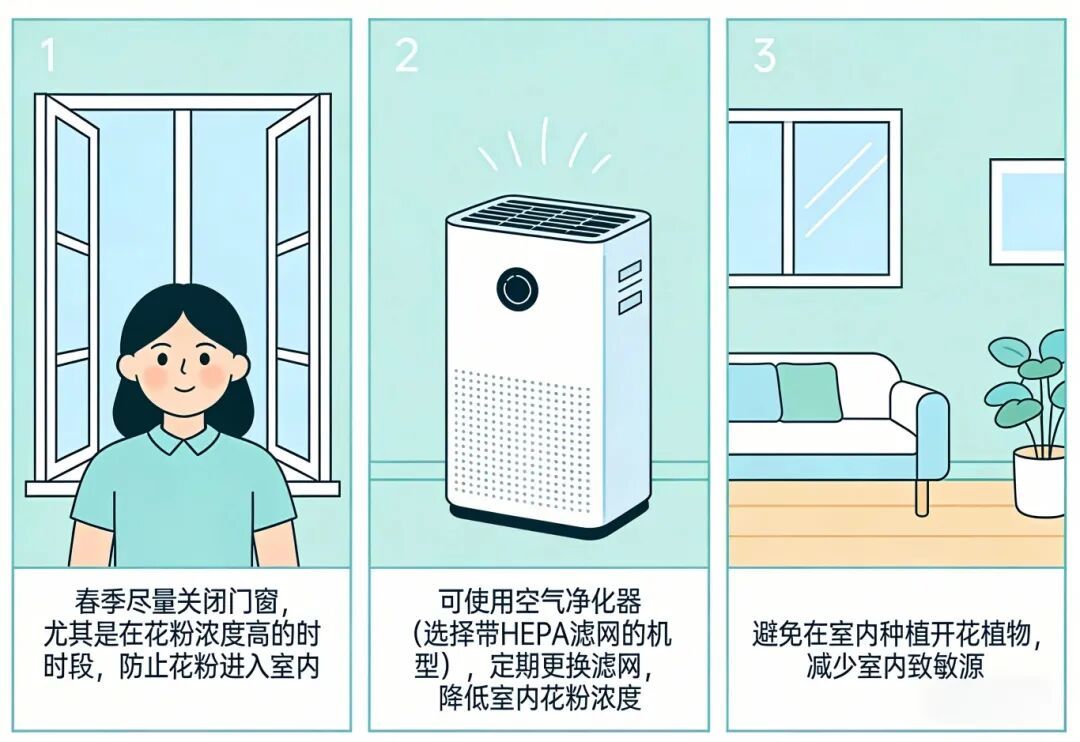 1

春季尽量关闭门窗，尤其是在花粉浓度高的时时段，防止花粉进入室内

2

可使用空气净化器（选择带HEPA滤网的机型），定期更换滤网，降低室内花粉浓度

3

避免在室内种植开花植物，减少室内致敏源